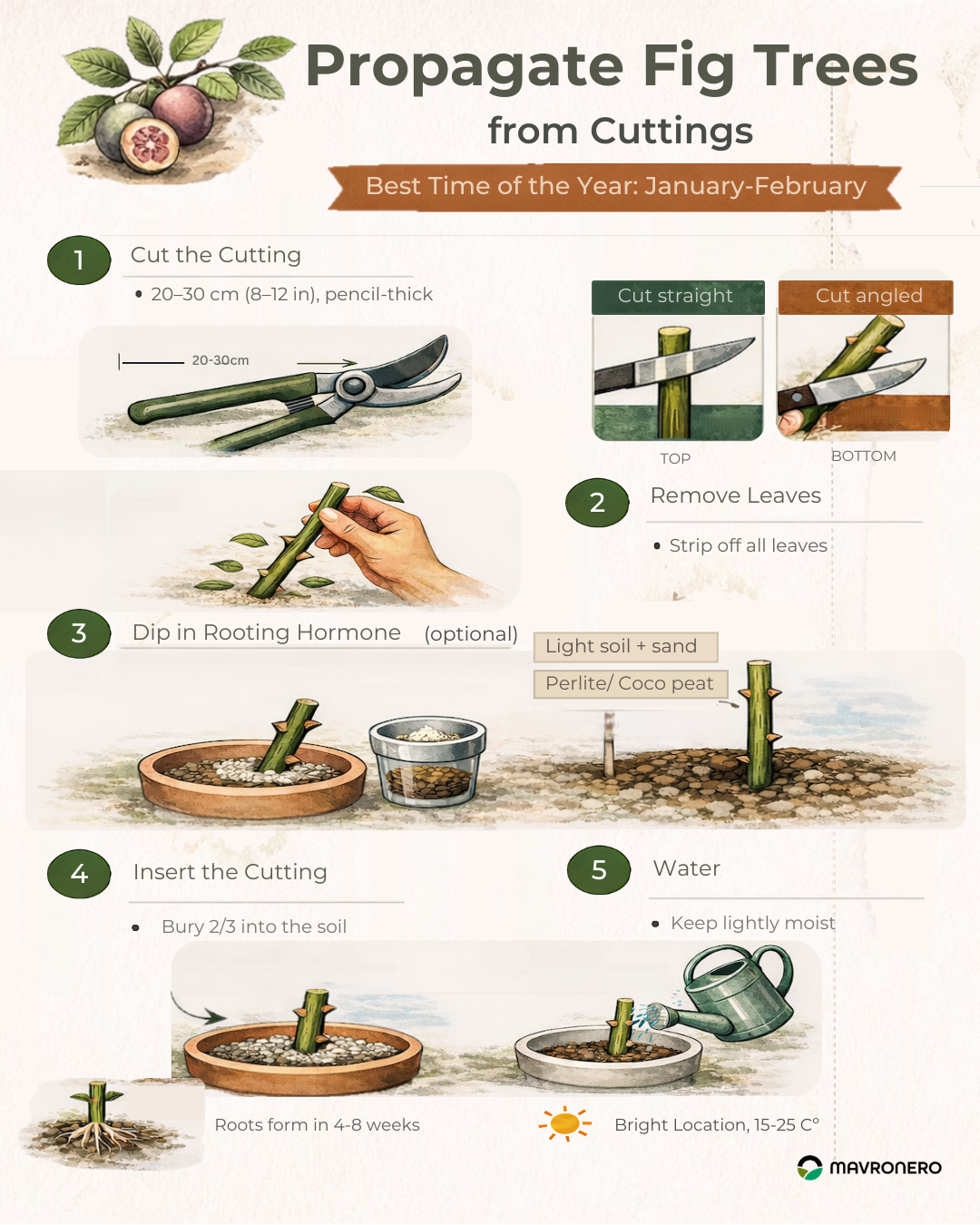 Propagate Fig Trees
from Cuttings

Best Time of the Year: January-February

1 Cut the Cutting

• 20–30 cm (8–12 in), pencil-thick

20-30cm

Cut straight

Cut angled

TOP

BOTTOM

2 Remove Leaves

• Strip off all leaves

3 Dip in Rooting Hormone (optional)

Light soil + sand

Perlite/ Coco peat

4 Insert the Cutting

• Bury 2/3 into the soil

5 Water

• Keep lightly moist

Roots form in 4-8 weeks

Bright Location, 15-25 C°

MAVRONERO