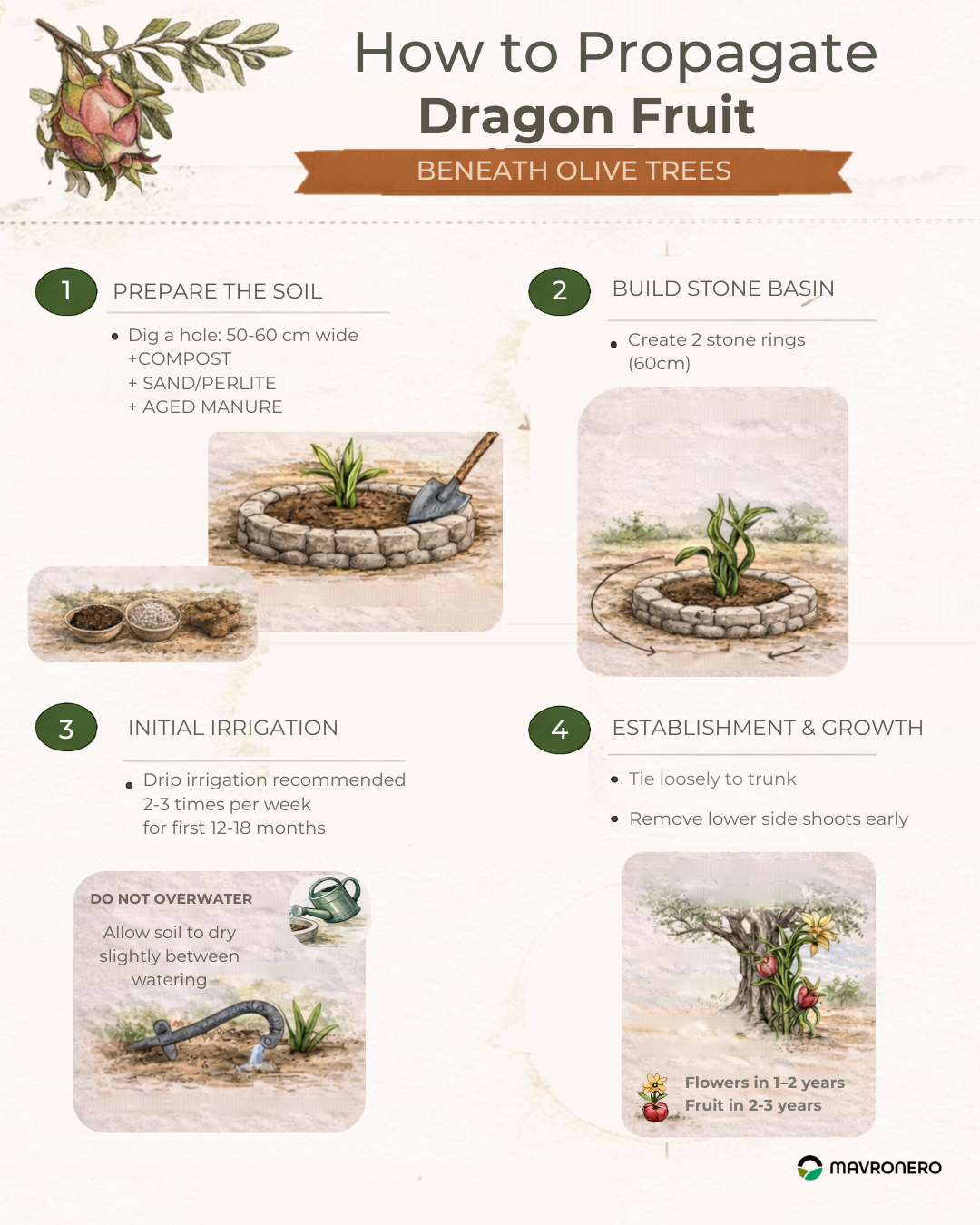 How to Propagate
Dragon Fruit

BENEATH OLIVE TREES

1 PREPARE THE SOIL

• Dig a hole: 50-60 cm wide
+COMPOST
+ SAND/PERLITE
+ AGED MANURE

2 BUILD STONE BASIN

• Create 2 stone rings (60cm)

3 INITIAL IRRIGATION

• Drip irrigation recommended
2-3 times per week
for first 12-18 months

DO NOT OVERWATER

Allow soil to dry slightly between watering

4 ESTABLISHMENT & GROWTH

• Tie loosely to trunk

• Remove lower side shoots early

Flowers in 1–2 years
Fruit in 2-3 years

MAVRONERO