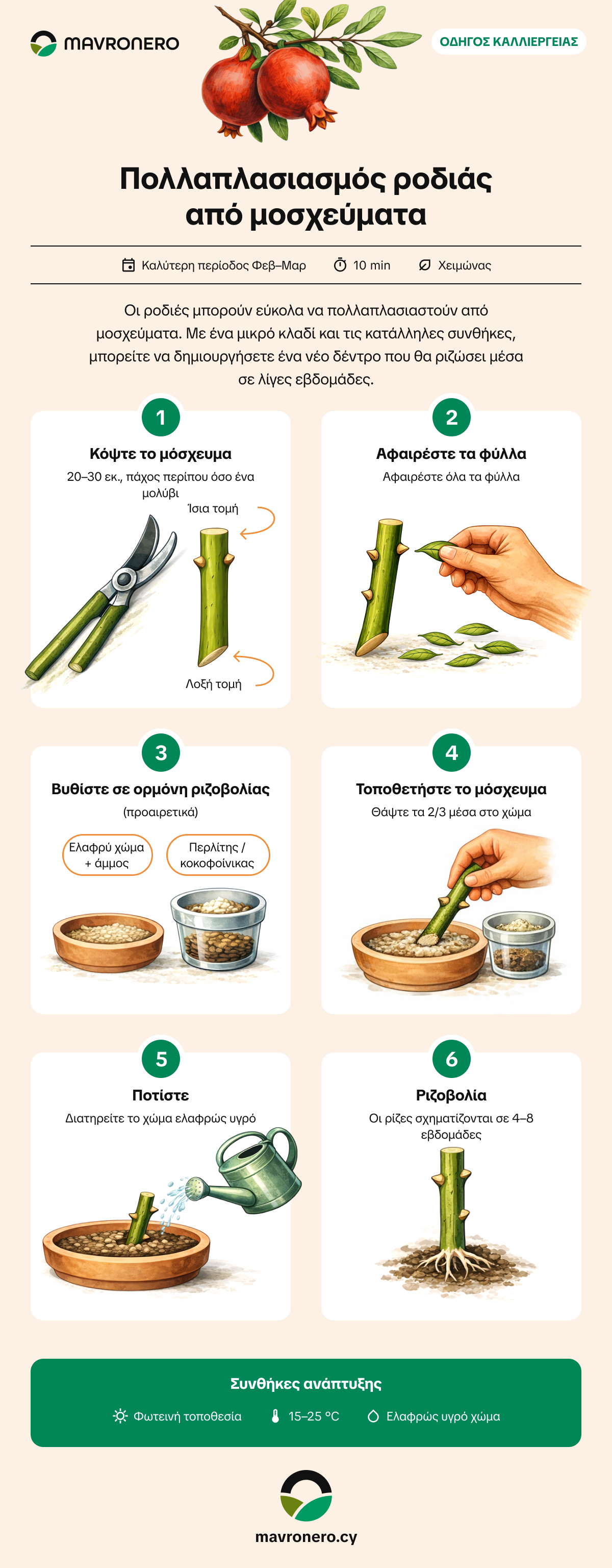 MAVRONERO

ΟΔΗΓΟΣ ΚΑΛΛΙΕΡΓΕΙΑΣ

Πολλαπλασιασμός ροδιάς από μοσχεύματα

Καλύτερη περίοδος Φεβ–Μαρ 10 min Χειμώνας

Οι ροδιές μπορούν εύκολα να πολλαπλασιαστούν από μοσχεύματα. Με ένα μικρό κλαδί και τις κατάλληλες συνθήκες, μπορείτε να δημιουργήσετε ένα νέο δέντρο που θα ριζώσει μέσα σε λίγες εβδομάδες.

1
Κόψτε το μόσχευμα
20–30 εκ., πάχος περίπου όσο ένα μολύβι
Ίσια τομή
Λοξή τομή

2
Αφαιρέστε τα φύλλα
Αφαιρέστε όλα τα φύλλα

3
Βυθίστε σε ορμόνη ριζοβολίας
(προαιρετικά)
Ελαφρύ χώμα + άμμος
Περλίτης / κοκοφοίνικας

4
Τοποθετήστε το μόσχευμα
Θάψτε τα 2/3 μέσα στο χώμα

5
Ποτίστε
Διατηρείτε το χώμα ελαφρώς υγρό

6
Ριζοβολία
Οι ρίζες σχηματίζονται σε 4–8 εβδομάδες

Συνθήκες ανάπτυξης
Φωτεινή τοποθεσία 15–25 °C Ελαφρώς υγρό χώμα

mavronero.cy