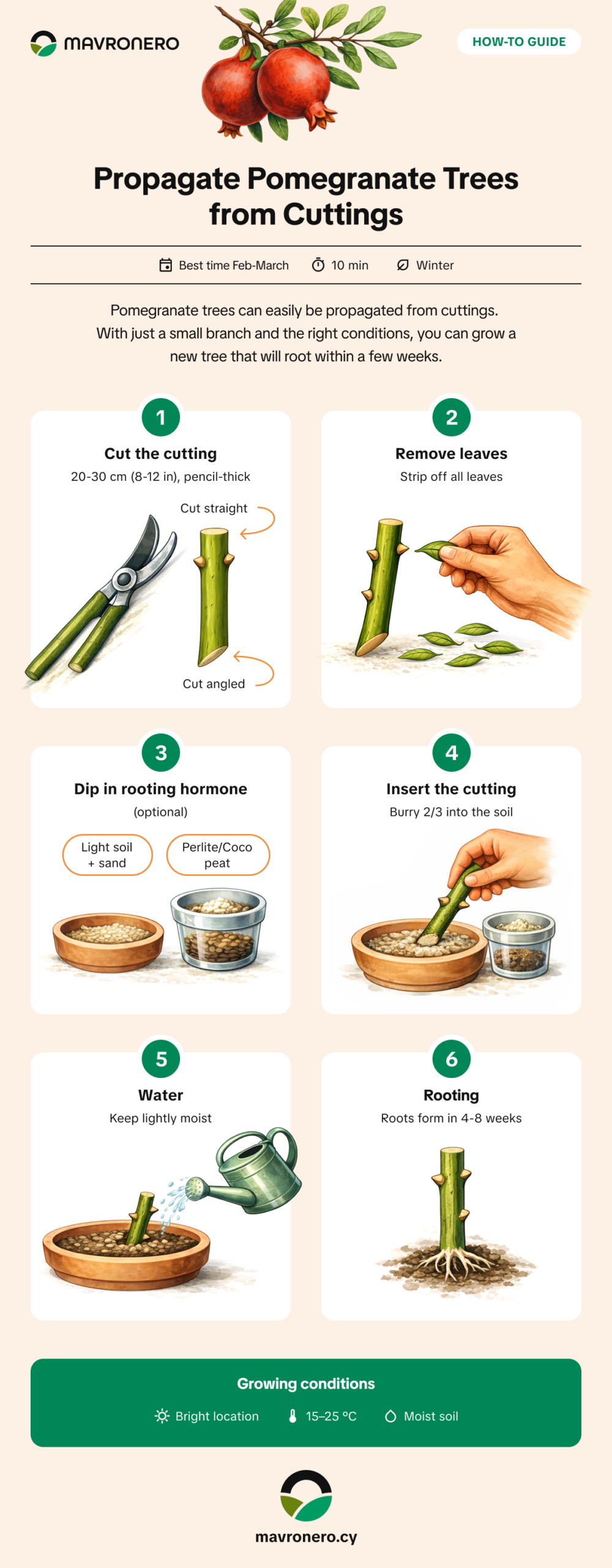 MAVRONERO

HOW-TO GUIDE

Propagate Pomegranate Trees from Cuttings

Best time Feb-March 10 min Winter

Pomegranate trees can easily be propagated from cuttings. With just a small branch and the right conditions, you can grow a new tree that will root within a few weeks.

1
Cut the cutting
20-30 cm (8-12 in), pencil-thick
Cut straight
Cut angled

2
Remove leaves
Strip off all leaves

3
Dip in rooting hormone
(optional)
Light soil + sand
Perlite/Coco peat

4
Insert the cutting
Burry 2/3 into the soil

5
Water
Keep lightly moist

6
Rooting
Roots form in 4-8 weeks

Growing conditions
Bright location 15–25 °C Moist soil

mavronero.cy