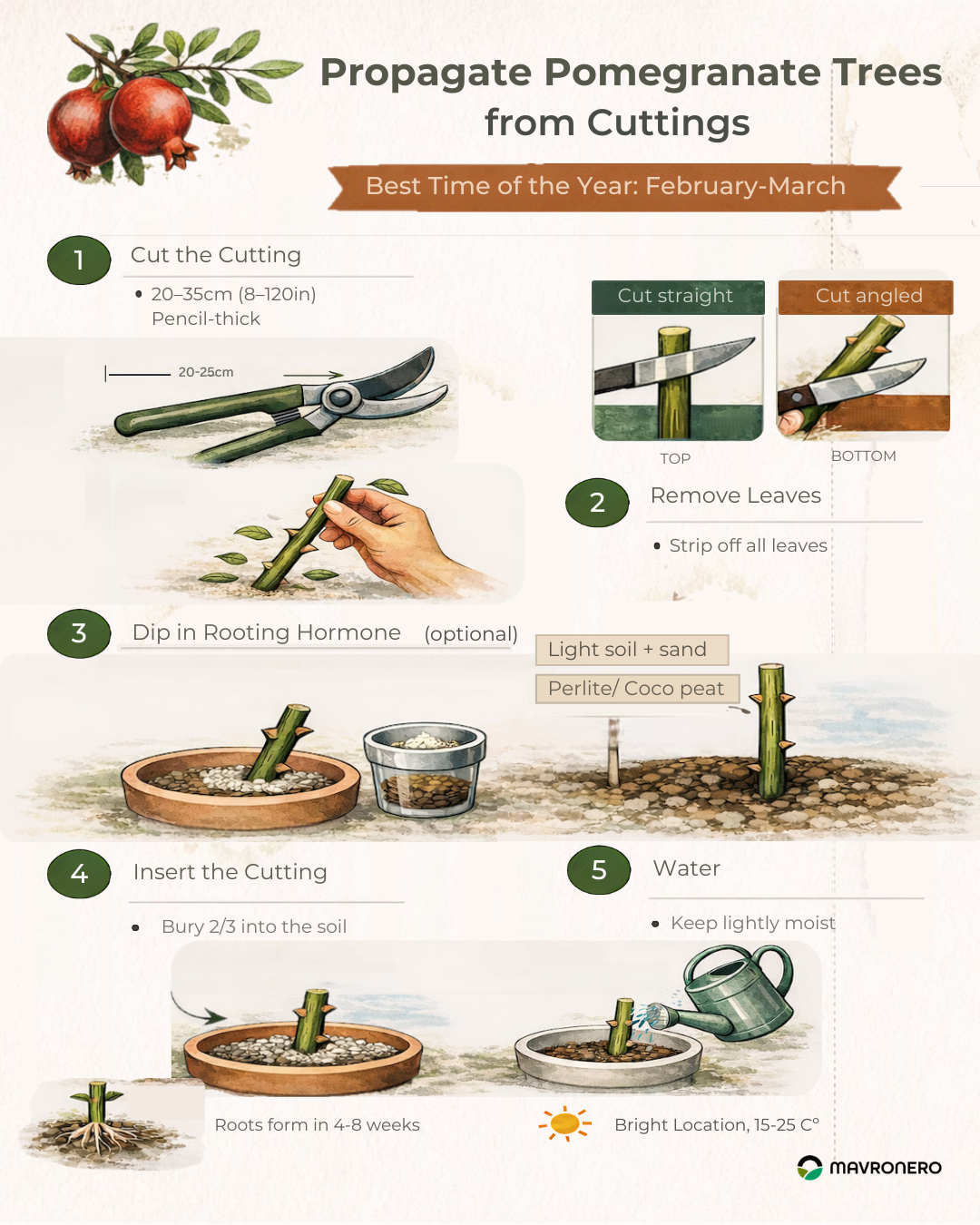 Propagate Pomegranate Trees from Cuttings

Best Time of the Year: February-March

1 Cut the Cutting

• 20–35cm (8–120in) Pencil-thick

20-25cm

Cut straight

Cut angled

TOP

BOTTOM

2 Remove Leaves

• Strip off all leaves

3 Dip in Rooting Hormone (optional)

Light soil + sand

Perlite/ Coco peat

4 Insert the Cutting

• Bury 2/3 into the soil

5 Water

• Keep lightly moist

Roots form in 4-8 weeks

Bright Location, 15-25 C°

MAVRONERO