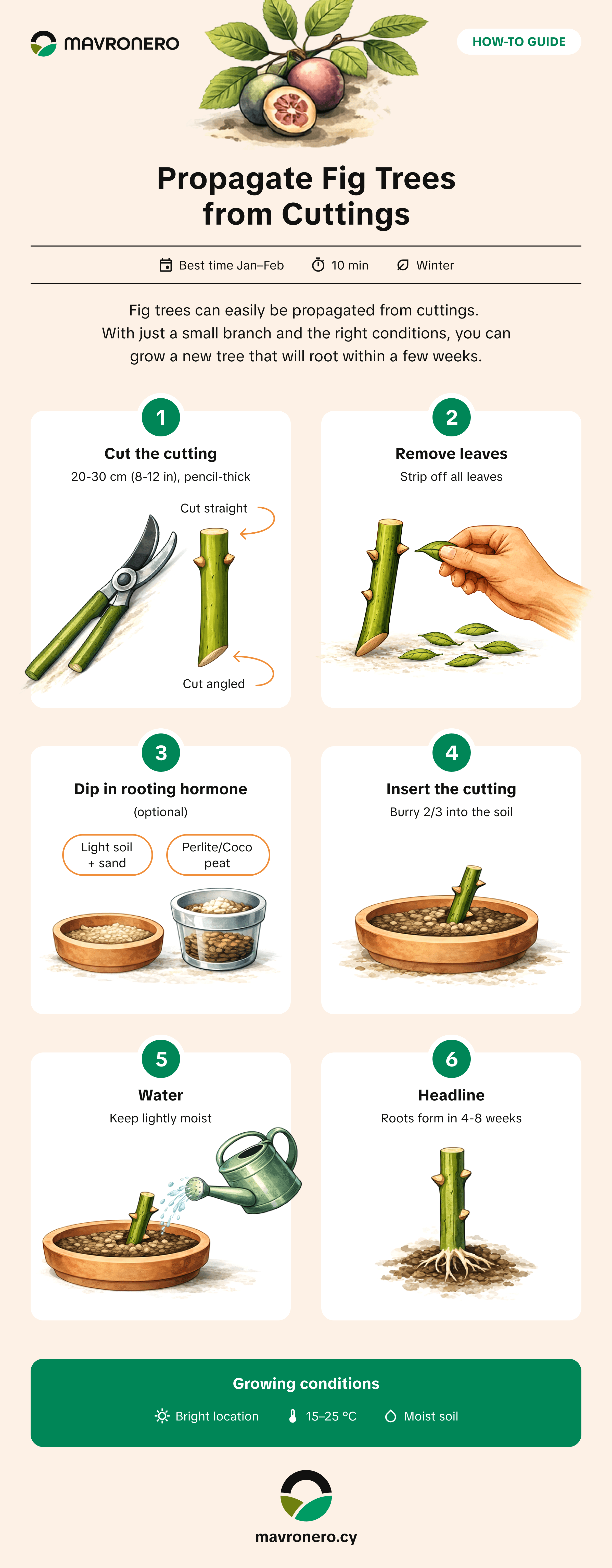 MAVRONERO

HOW-TO GUIDE

Propagate Fig Trees from Cuttings

Best time Jan–Feb   10 min   Winter

Fig trees can easily be propagated from cuttings. With just a small branch and the right conditions, you can grow a new tree that will root within a few weeks.

1
Cut the cutting
20-30 cm (8-12 in), pencil-thick
Cut straight
Cut angled

2
Remove leaves
Strip off all leaves

3
Dip in rooting hormone
(optional)
Light soil + sand
Perlite/Coco peat

4
Insert the cutting
Burry 2/3 into the soil

5
Water
Keep lightly moist

6
Headline
Roots form in 4-8 weeks

Growing conditions
Bright location   15–25 °C   Moist soil

mavronero.cy